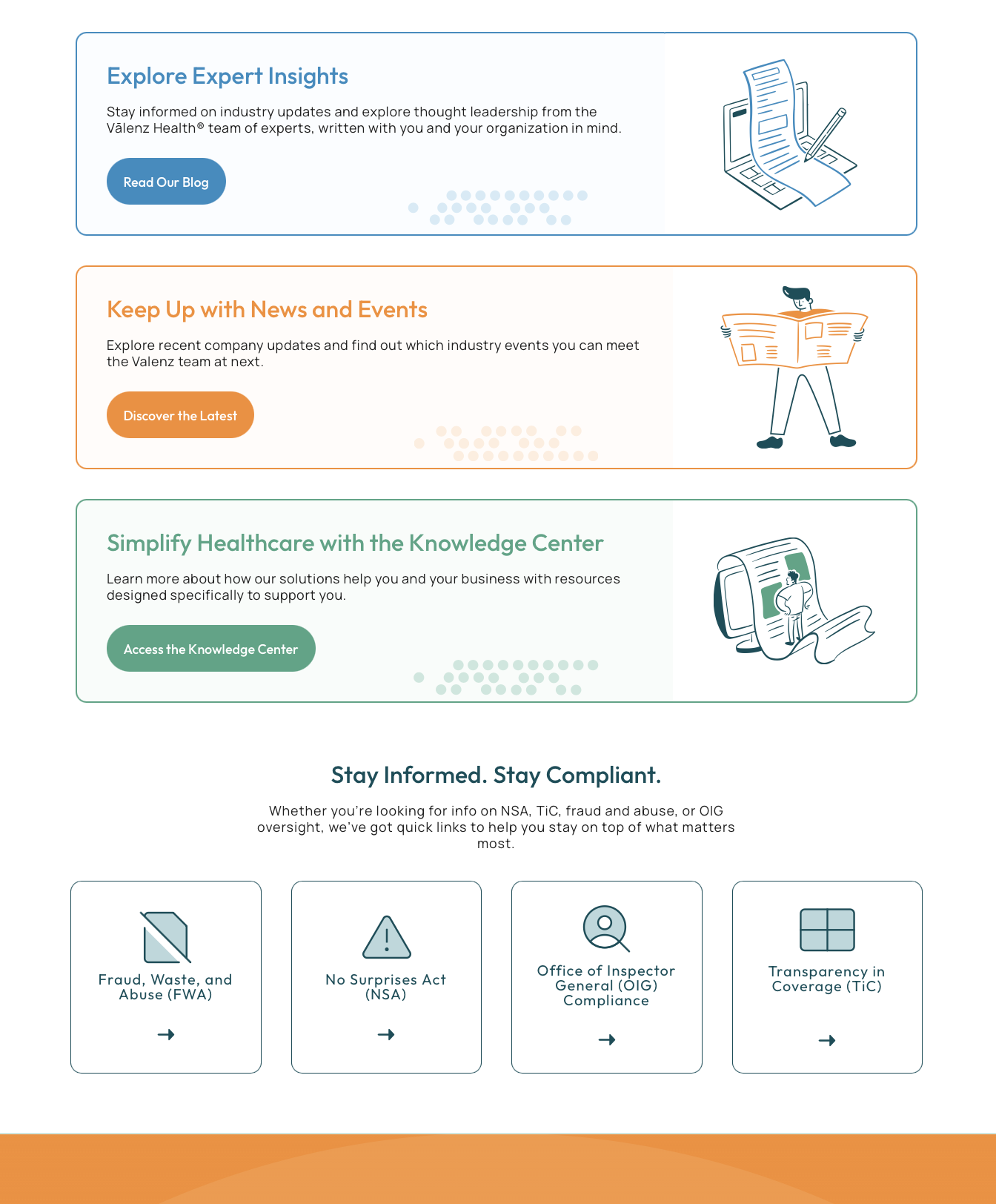 Explore Expert Insights

Stay informed on industry updates and explore thought leadership from the Vālenz Health® team of experts, written with you and your organization in mind.

Read Our Blog

Keep Up with News and Events

Explore recent company updates and find out which industry events you can meet the Valenz team at next.

Discover the Latest

Simplify Healthcare with the Knowledge Center

Learn more about how our solutions help you and your business with resources designed specifically to support you.

Access the Knowledge Center

Stay Informed. Stay Compliant.

Whether you're looking for info on NSA, TiC, fraud and abuse, or OIG oversight, we've got quick links to help you stay on top of what matters most.

Fraud, Waste, and Abuse (FWA)

No Surprises Act (NSA)

Office of Inspector General (OIG) Compliance

Transparency in Coverage (TiC)